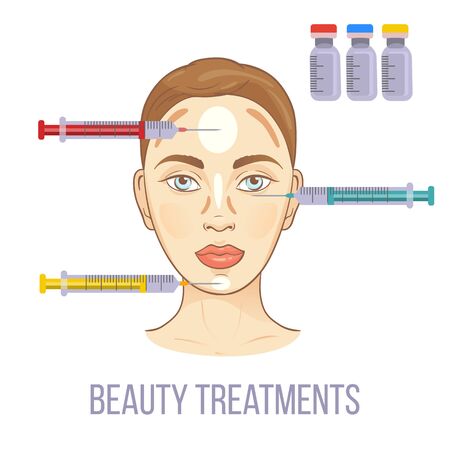 BEAUTY TREATMENTS